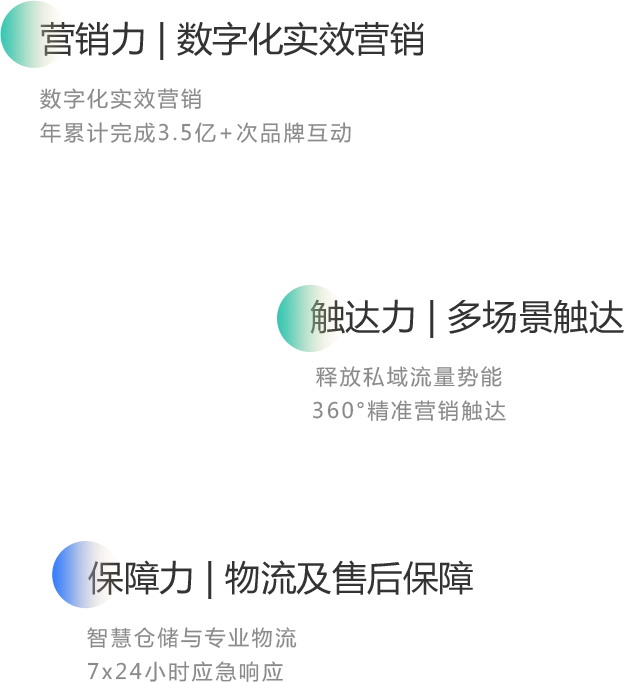 营销力 | 数字化实效营销

数字化实效营销
年累计完成3.5亿+次品牌互动

触达力 | 多场景触达

释放私域流量势能
360°精准营销触达

保障力 | 物流及售后保障

智慧仓储与专业物流
7x24小时应急响应